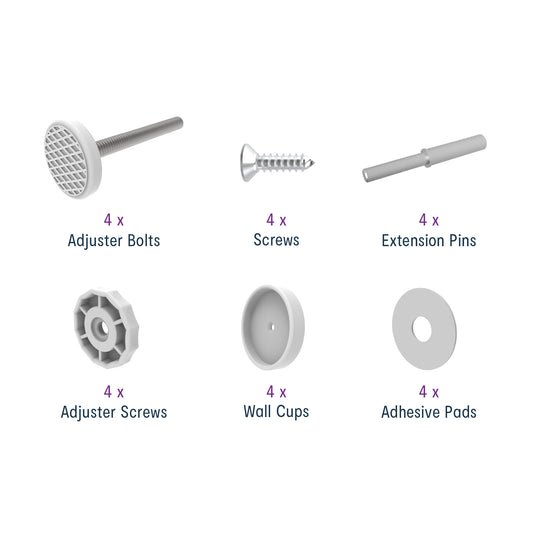 4 x
Adjuster Bolts

4 x
Screws

4 x
Extension Pins

4 x
Adjuster Screws

4 x
Wall Cups

4 x
Adhesive Pads