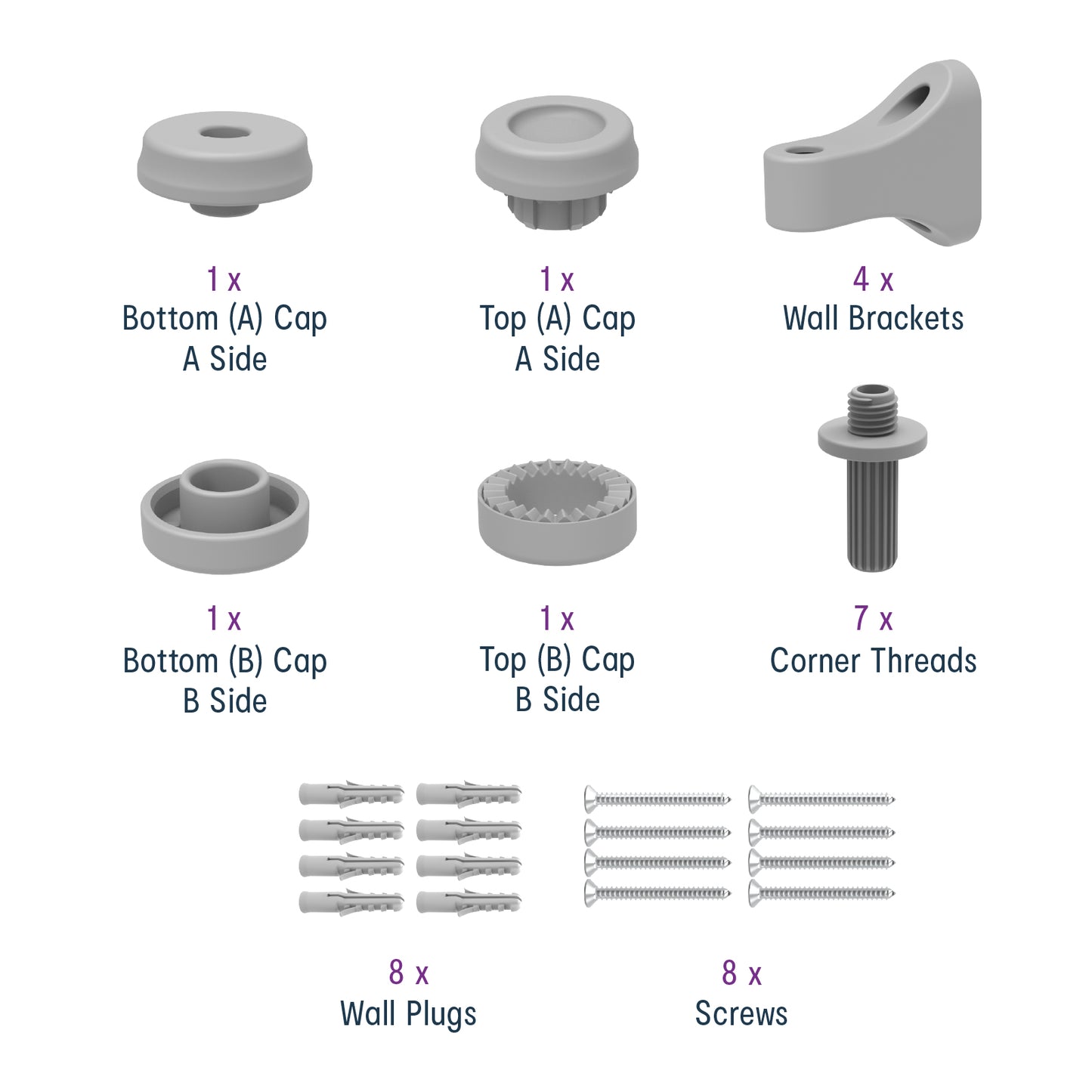 1 x
Bottom (A) Cap
A Side

1 x
Top (A) Cap
A Side

4 x
Wall Brackets

1 x
Bottom (B) Cap
B Side

1 x
Top (B) Cap
B Side

7 x
Corner Threads

8 x
Wall Plugs

8 x
Screws